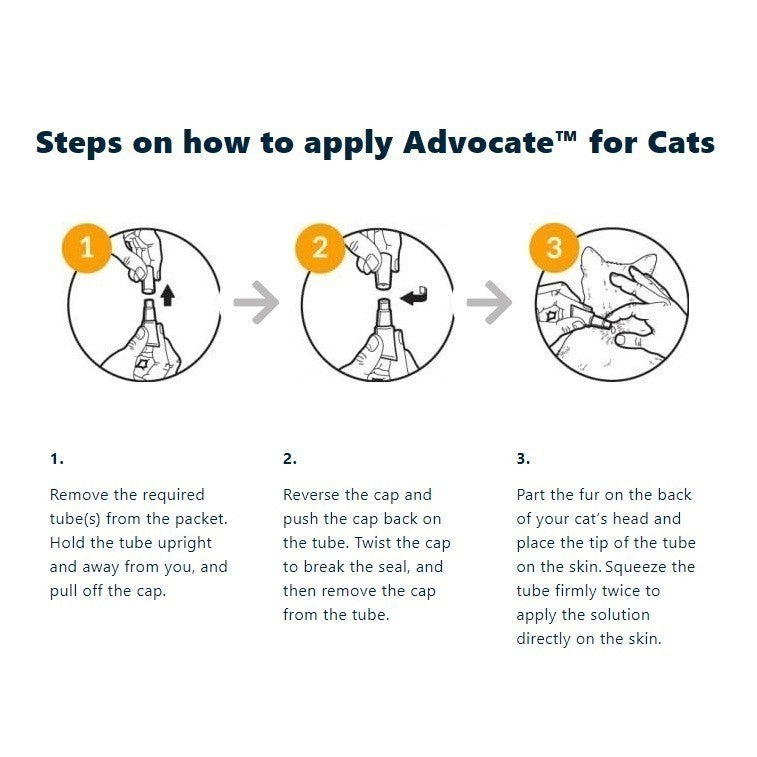 Steps on how to apply Advocate™ for Cats

1

2

3

1.

Remove the required tube(s) from the packet. Hold the tube upright and away from you, and pull off the cap.

2.

Reverse the cap and push the cap back on the tube. Twist the cap to break the seal, and then remove the cap from the tube.

3.

Part the fur on the back of your cat's head and place the tip of the tube on the skin. Squeeze the tube firmly twice to apply the solution directly on the skin.