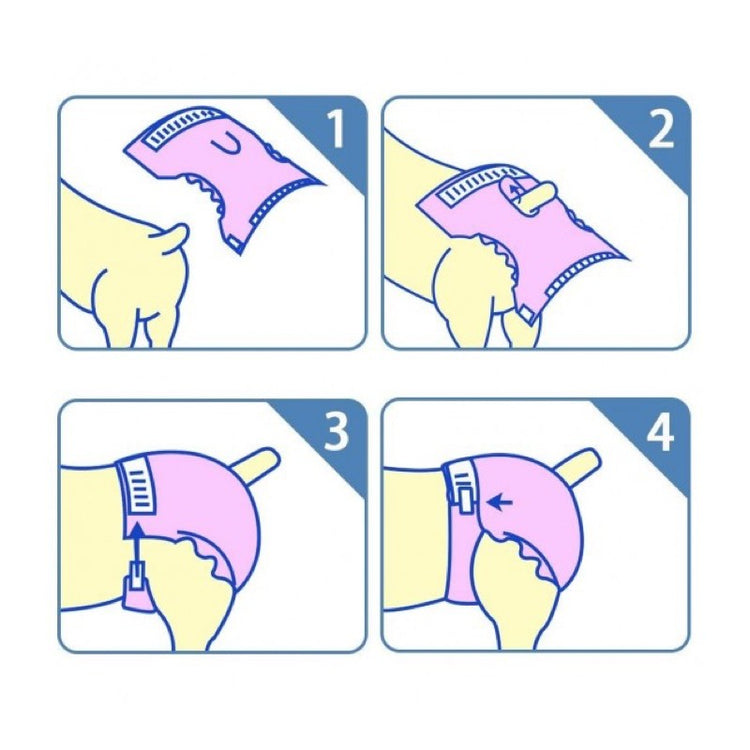 1

2

3

4